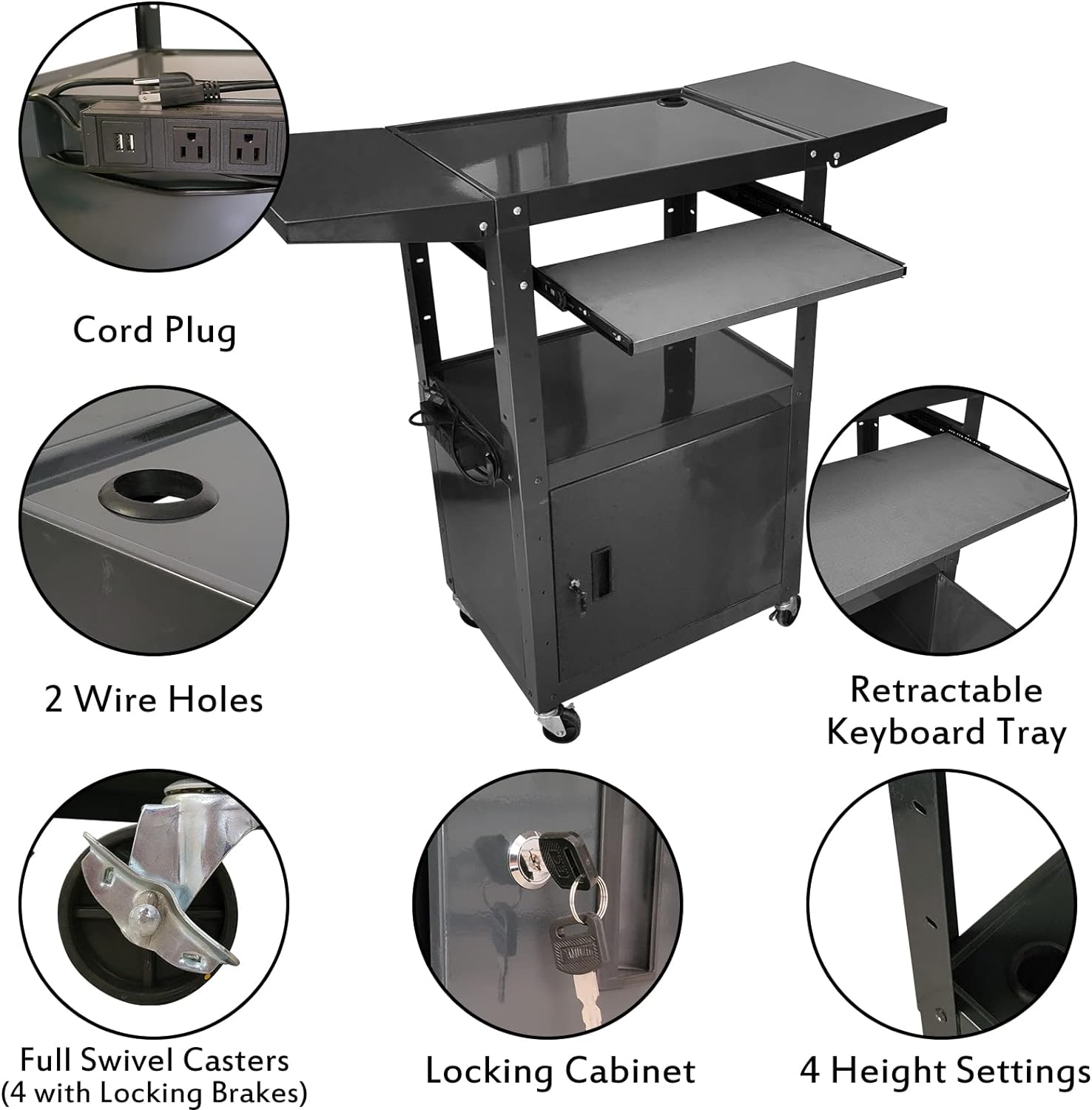 Cord Plug

2 Wire Holes

Retractable Keyboard Tray

Full Swivel Casters (4 with Locking Brakes)

Locking Cabinet

4 Height Settings