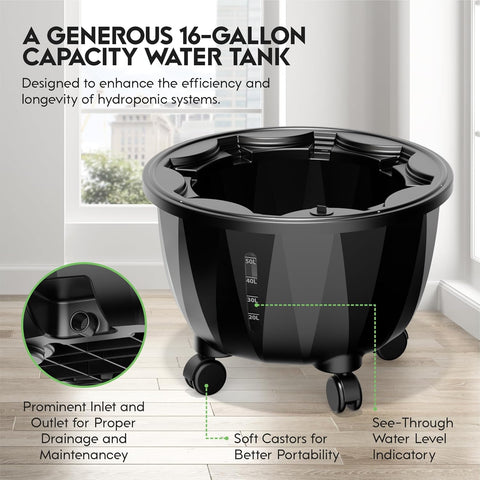 A GENEROUS 16-GALLON CAPACITY WATER TANK

Designed to enhance the efficiency and longevity of hydroponic systems.

50L
40L
30L
20L

Prominent Inlet and Outlet for Proper Drainage and Maintenancey

Soft Castors for Better Portability

See-Through Water Level Indicatory