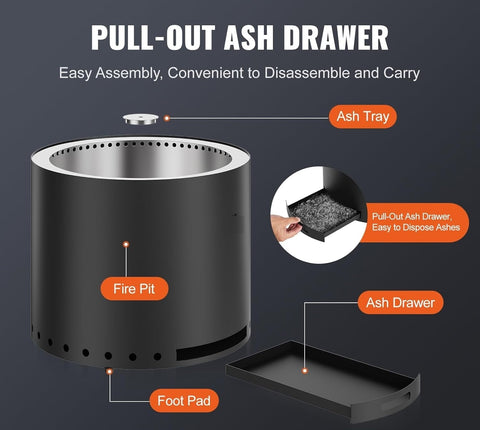 PULL-OUT ASH DRAWER

Easy Assembly, Convenient to Disassemble and Carry

Ash Tray

Pull-Out Ash Drawer, Easy to Dispose Ashes

Fire Pit

Ash Drawer

Foot Pad