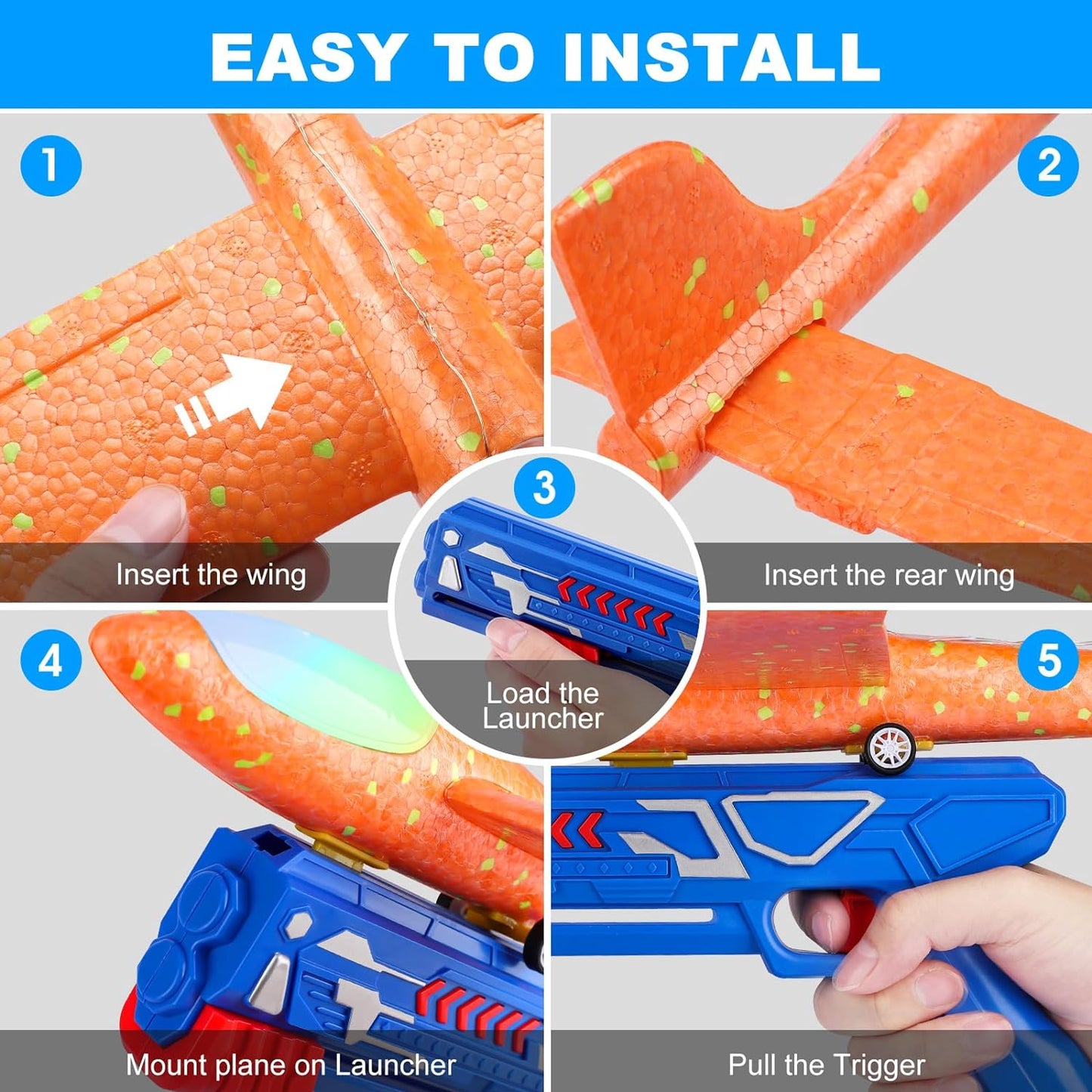 EASY TO INSTALL

1

Insert the wing

2

Insert the rear wing

3

Load the Launcher

4

Mount plane on Launcher

5

Pull the Trigger