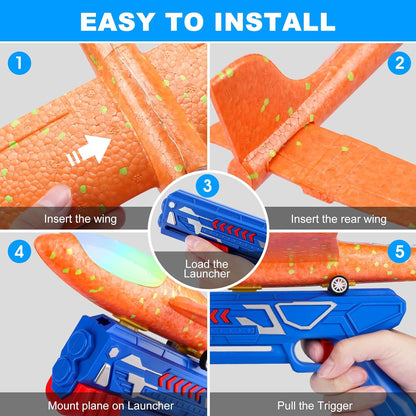 EASY TO INSTALL

1

Insert the wing

2

Insert the rear wing

3

Load the Launcher

4

Mount plane on Launcher

5

Pull the Trigger