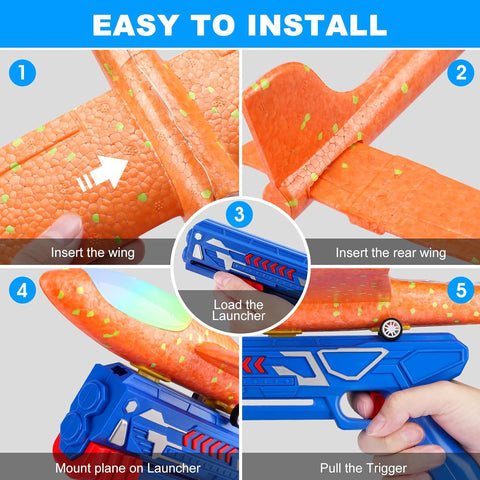 EASY TO INSTALL

1

Insert the wing

2

Insert the rear wing

3

Load the Launcher

4

Mount plane on Launcher

5

Pull the Trigger