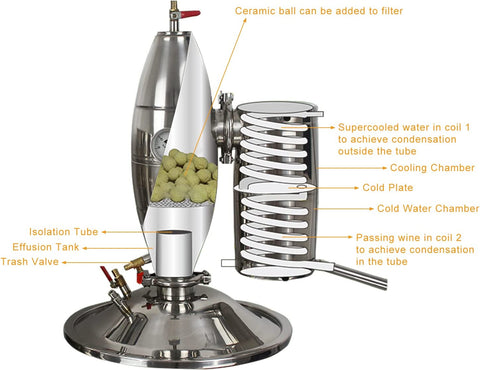 Ceramic ball can be added to filter

Supercooled water in coil 1 to achieve condensation outside the tube

Cooling Chamber

Cold Plate

Cold Water Chamber

Passing wine in coil 2 to achieve condensation in the tube

Isolation Tube

Effusion Tank

Trash Valve